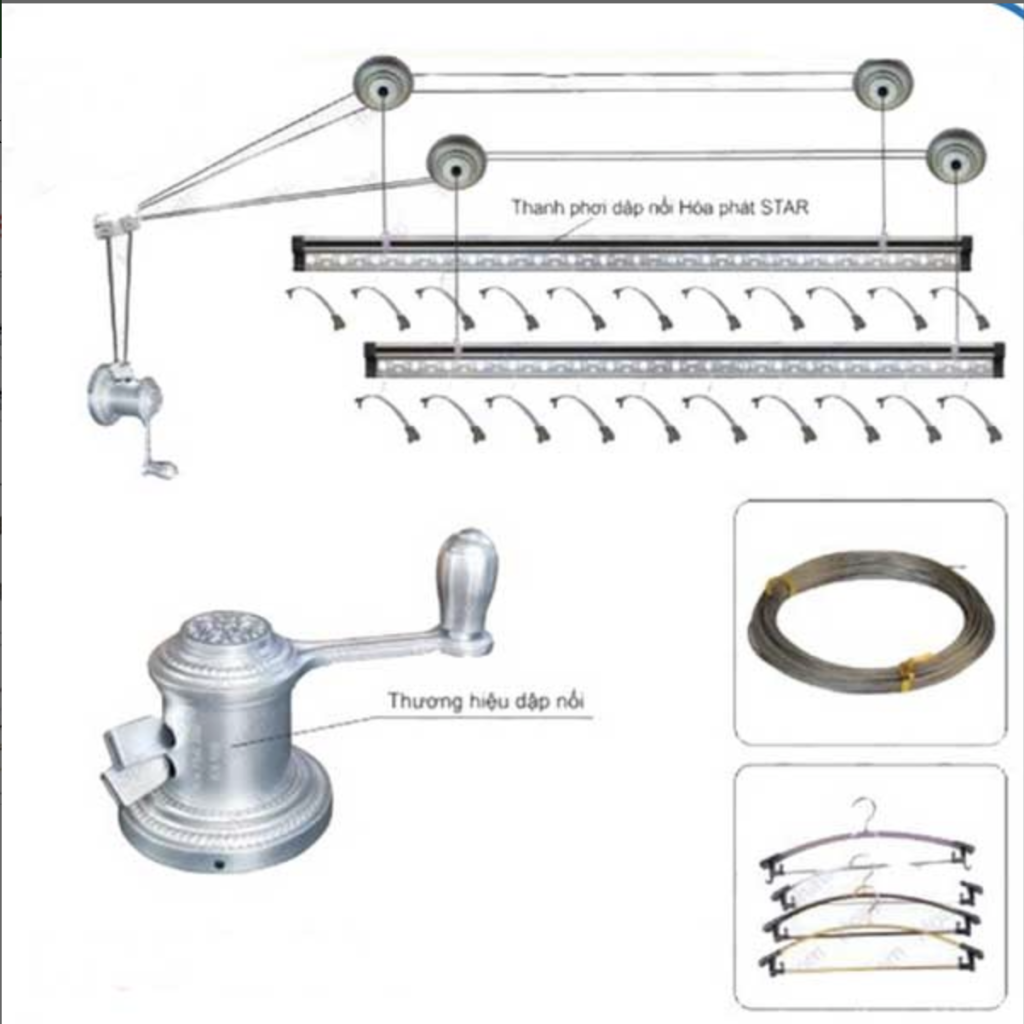 Thanh phơi dập nổi Hòa phát STAR

Thương hiệu dập nổi